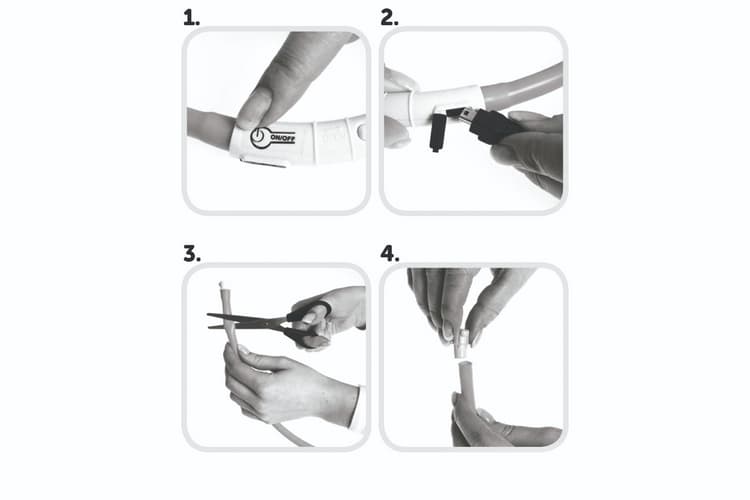 1.

ON/OFF

2.

3.

4.